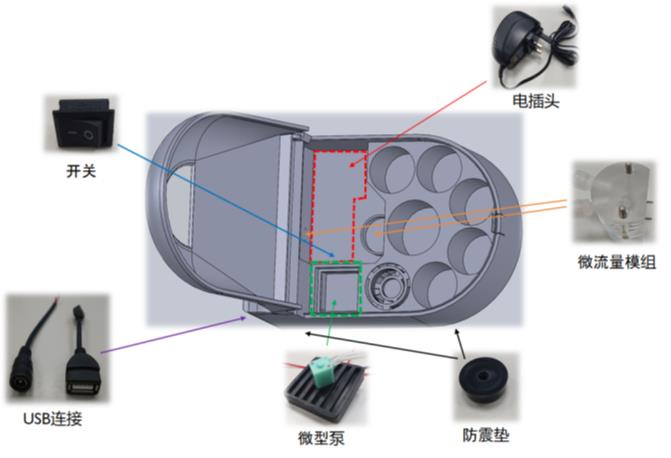 电插头

开关

微流量模组

USB连接

微型泵

防震垫