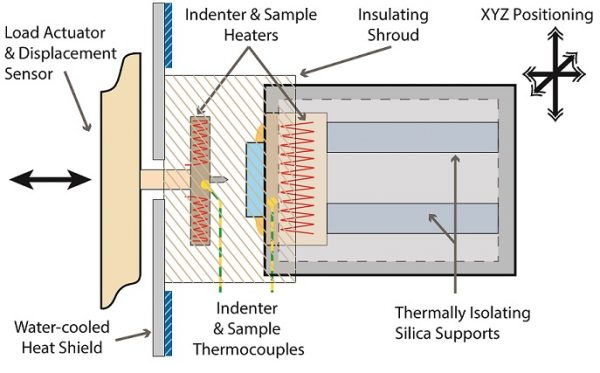 Load Actuator & Displacement Sensor

Indenter & Sample Heaters

Insulating Shroud

XYZ Positioning

Water-cooled Heat Shield

Indenter & Sample Thermocouples

Thermally Isolating Silica Supports